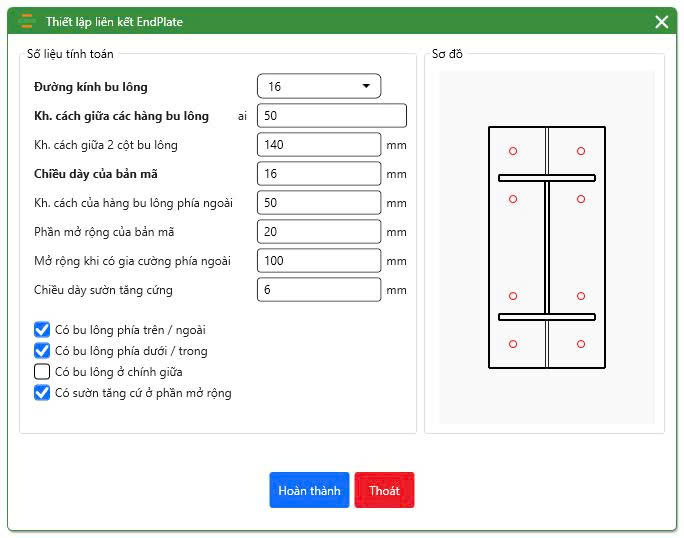 Thiết lập liên kết EndPlate

Số liệu tính toán

Đường kính bu lông 16

Kh. cách giữa các hàng bu lông ai 50

Kh. cách giữa 2 cột bu lông 140 mm

Chiều dày của bản mã 16 mm

Kh. cách của hàng bu lông phía ngoài 50 mm

Phần mở rộng của bản mã 20 mm

Mở rộng khi có gia cường phía ngoài 100 mm

Chiều dày sườn tăng cứng 6 mm

Có bu lông phía trên / ngoài
Có bu lông phía dưới / trong
Có bu lông ở chính giữa
Có sườn tăng cứ ở phần mở rộng

Sơ đồ

Hoàn thành Thoát